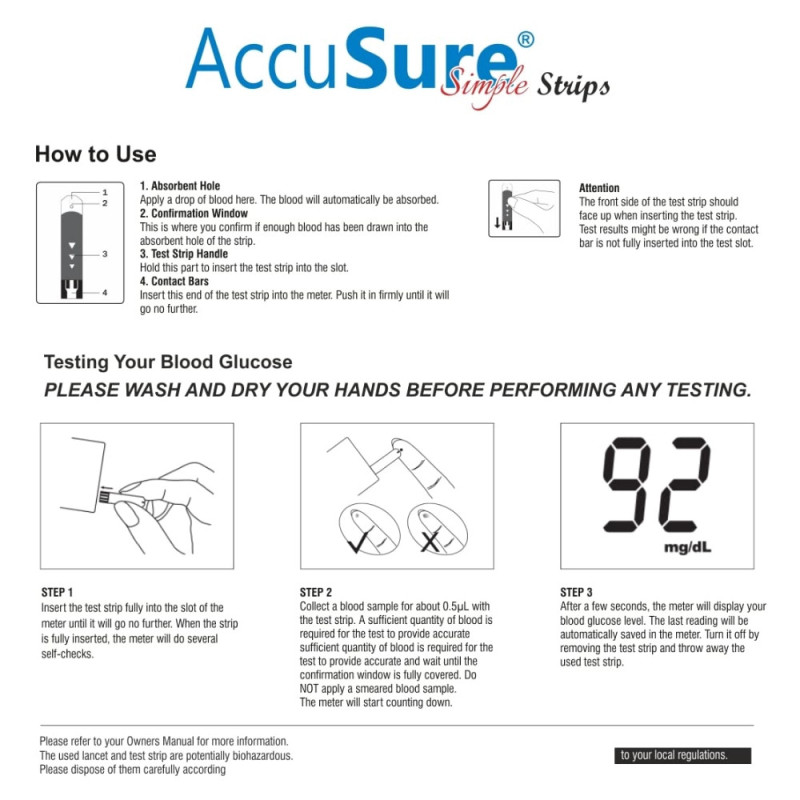 AccuSure® Simple Strips

How to Use

1
2
3
4

1. Absorbent Hole
Apply a drop of blood here. The blood will automatically be absorbed.
2. Confirmation Window
This is where you confirm if enough blood has been drawn into the absorbent hole of the strip.
3. Test Strip Handle
Hold this part to insert the test strip into the slot.
4. Contact Bars
Insert this end of the test strip into the meter. Push it in firmly until it will go no further.

Attention
The front side of the test strip should face up when inserting the test strip. Test results might be wrong if the contact bar is not fully inserted into the test slot.

Testing Your Blood Glucose
PLEASE WASH AND DRY YOUR HANDS BEFORE PERFORMING ANY TESTING.

92
mg/dL

STEP 1
Insert the test strip fully into the slot of the meter until it will go no further. When the strip is fully inserted, the meter will do several self-checks.

STEP 2
Collect a blood sample for about 0.5μL with the test strip. A sufficient quantity of blood is required for the test to provide accurate sufficient quantity of blood is required for the test to provide accurate and wait until the confirmation window is fully covered. Do NOT apply a smeared blood sample.
The meter will start counting down.

STEP 3
After a few seconds, the meter will display your blood glucose level. The last reading will be automatically saved in the meter. Turn it off by removing the test strip and throw away the used test strip.

Please refer to your Owners Manual for more information.
The used lancet and test strip are potentially biohazardous.
Please dispose of them carefully according

to your local regulations.