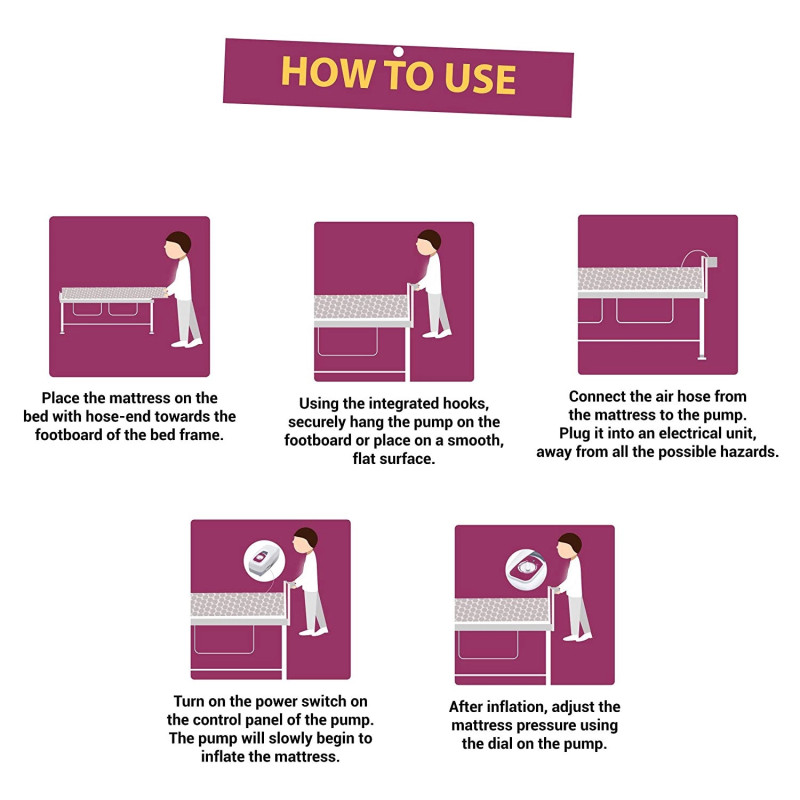 HOW TO USE

Place the mattress on the bed with hose-end towards the footboard of the bed frame.

Using the integrated hooks, securely hang the pump on the footboard or place on a smooth, flat surface.

Connect the air hose from the mattress to the pump. Plug it into an electrical unit, away from all the possible hazards.

Turn on the power switch on the control panel of the pump. The pump will slowly begin to inflate the mattress.

After inflation, adjust the mattress pressure using the dial on the pump.