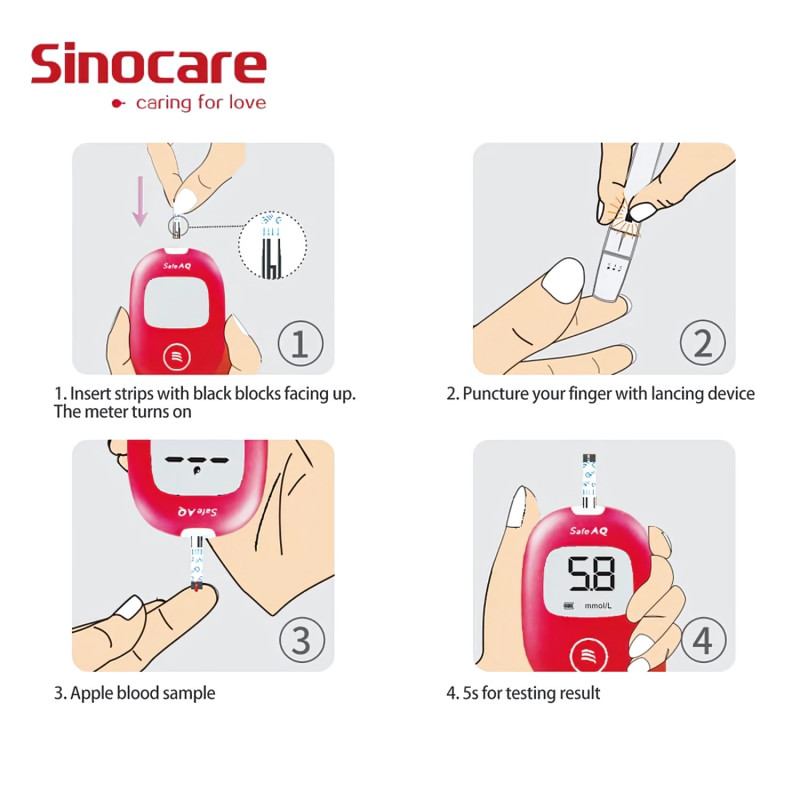 Sinocare
caring for love

Safe AQ

1

1. Insert strips with black blocks facing up. The meter turns on

2

2. Puncture your finger with lancing device

Safe AQ

3

3. Apple blood sample

Safe AQ

5.8

mmol/L

4

4. 5s for testing result