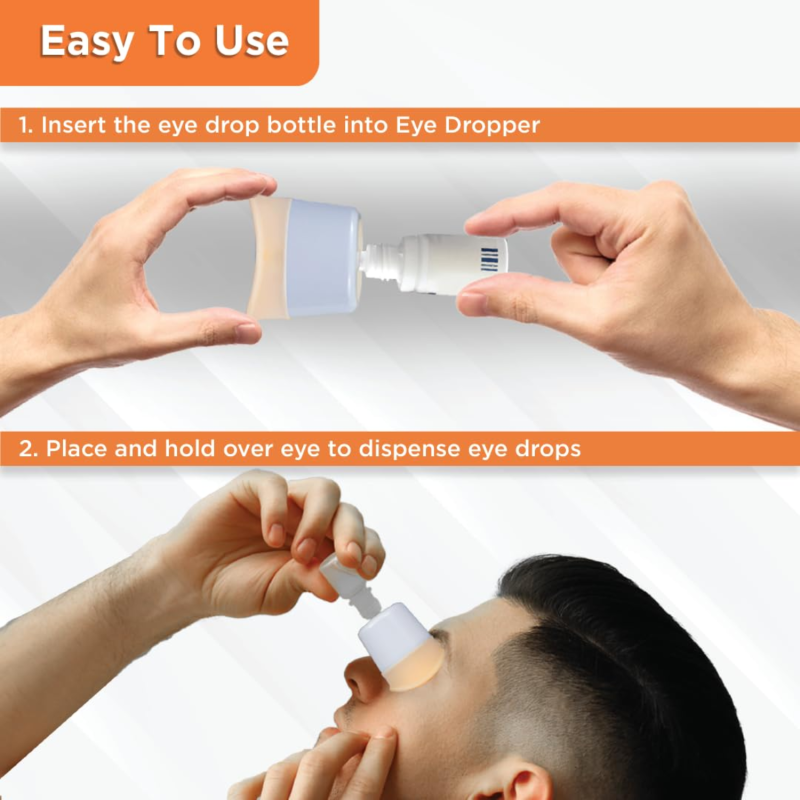 Easy To Use

1. Insert the eye drop bottle into Eye Dropper

2. Place and hold over eye to dispense eye drops