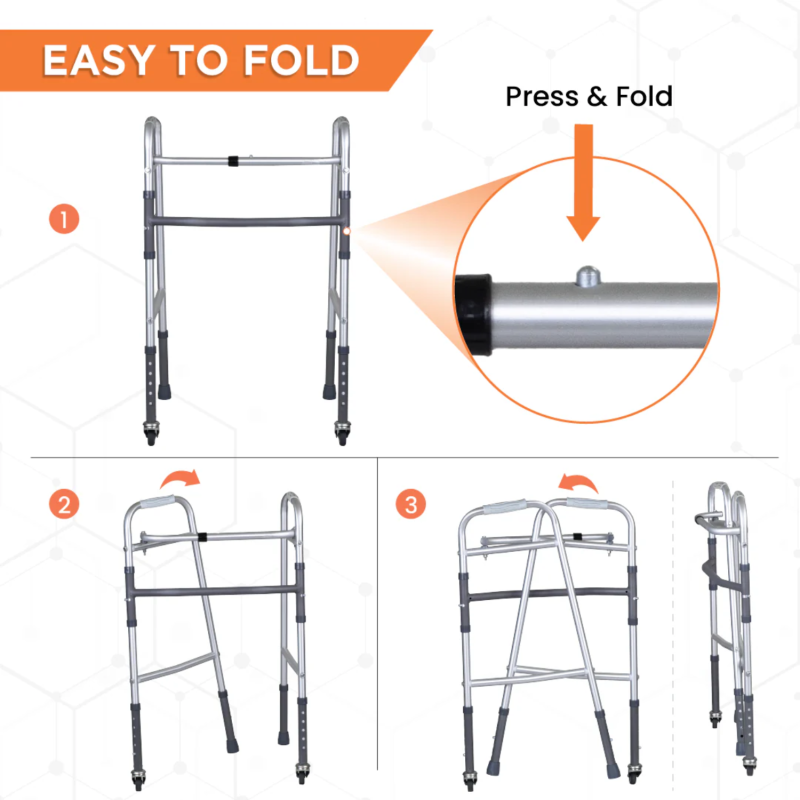 EASY TO FOLD

Press & Fold

1

2

3