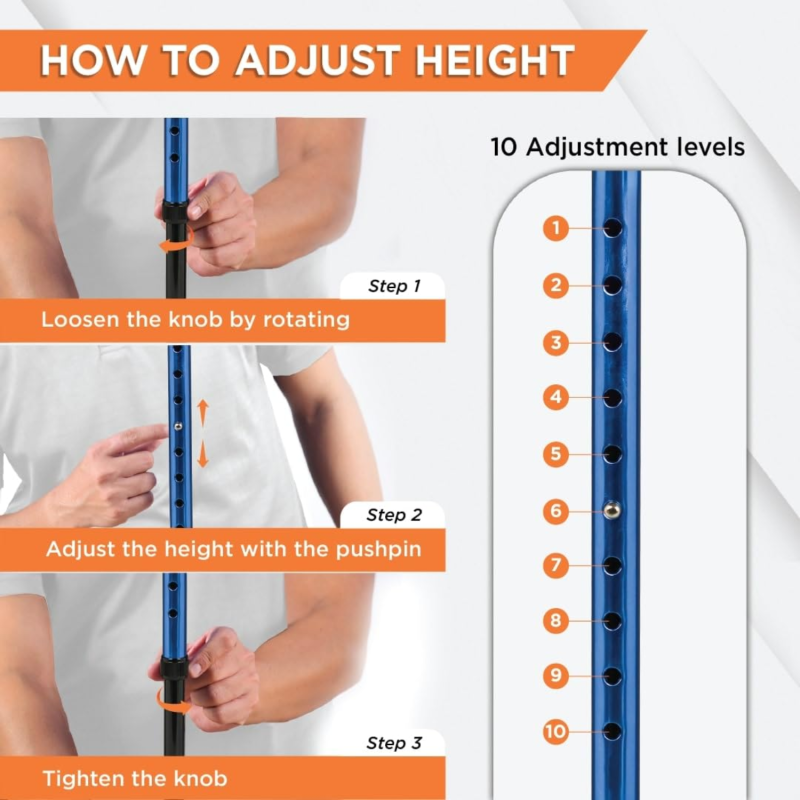 HOW TO ADJUST HEIGHT

Step 1
Loosen the knob by rotating

Step 2
Adjust the height with the pushpin

Step 3
Tighten the knob

10 Adjustment levels

1
2
3
4
5
6
7
8
9
10