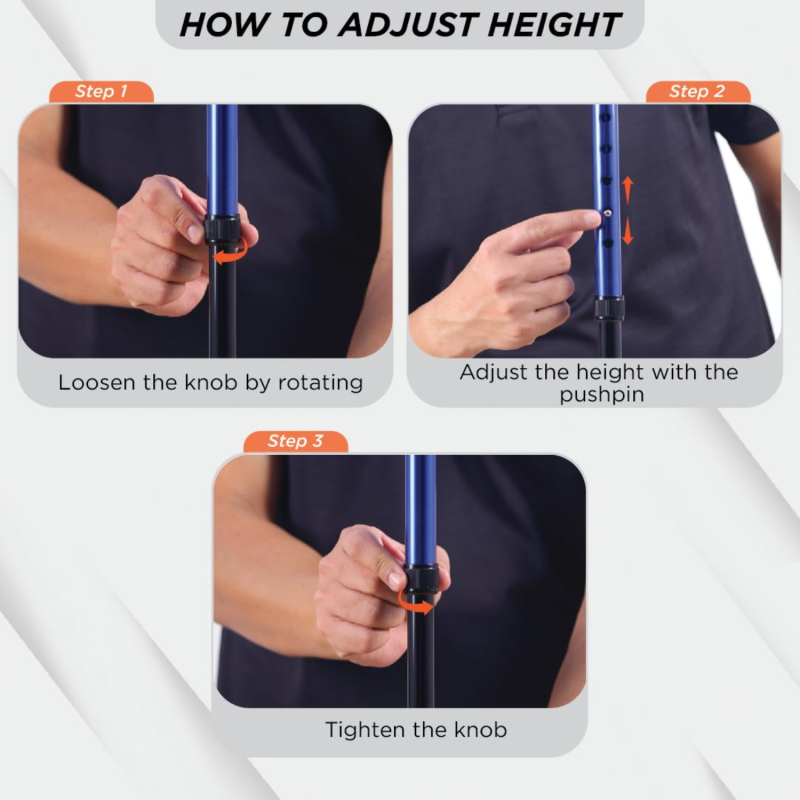 HOW TO ADJUST HEIGHT

Step 1

Loosen the knob by rotating

Step 2

Adjust the height with the pushpin

Step 3

Tighten the knob