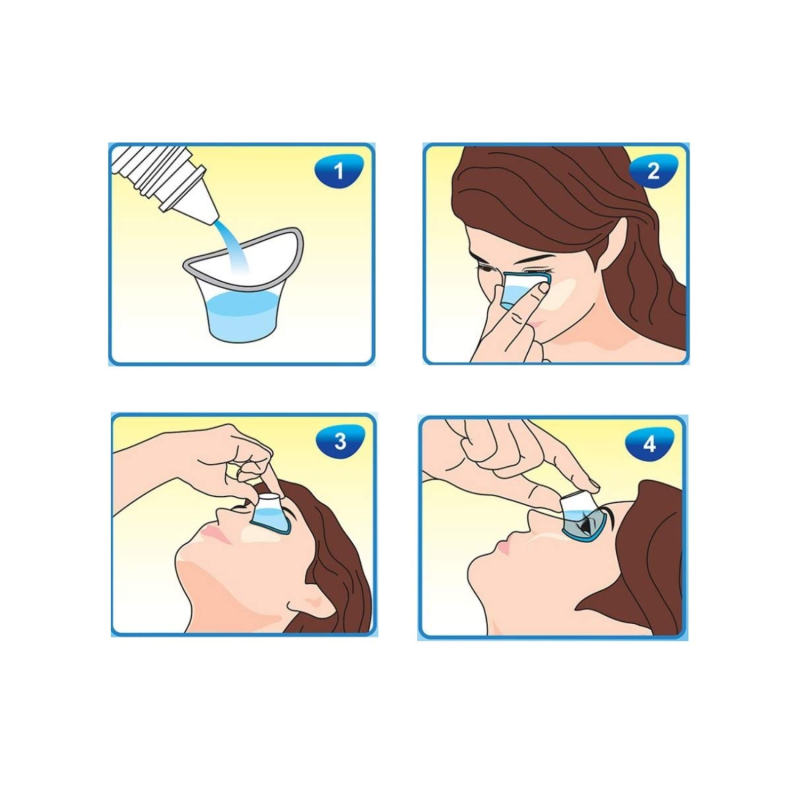 1

2

3

4