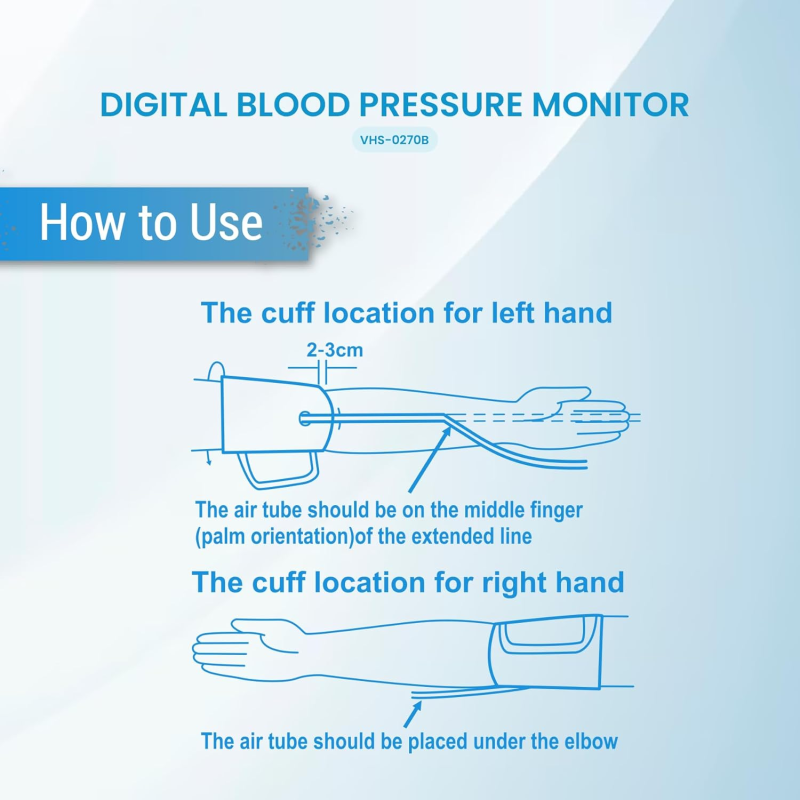 DIGITAL BLOOD PRESSURE MONITOR

VHS-0270B

How to Use

The cuff location for left hand

2-3cm

The air tube should be on the middle finger (palm orientation)of the extended line

The cuff location for right hand

The air tube should be placed under the elbow