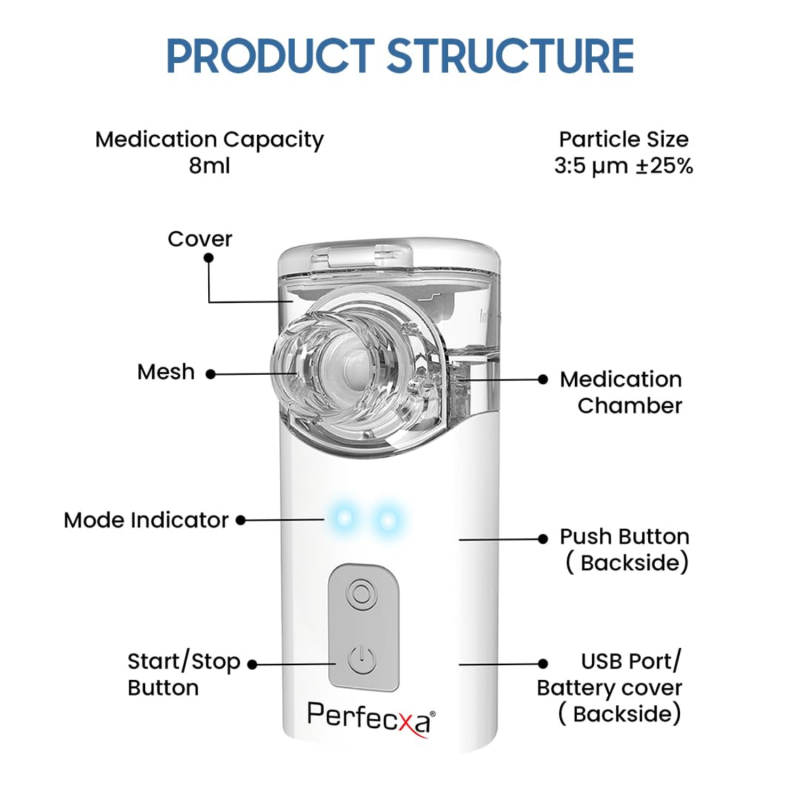 PRODUCT STRUCTURE

Medication Capacity
8ml

Particle Size
3:5 μm ±25%

Cover

Mesh

Medication Chamber

Mode Indicator

Push Button ( Backside)

Start/Stop Button

USB Port/ Battery cover ( Backside)

Perfecxa®